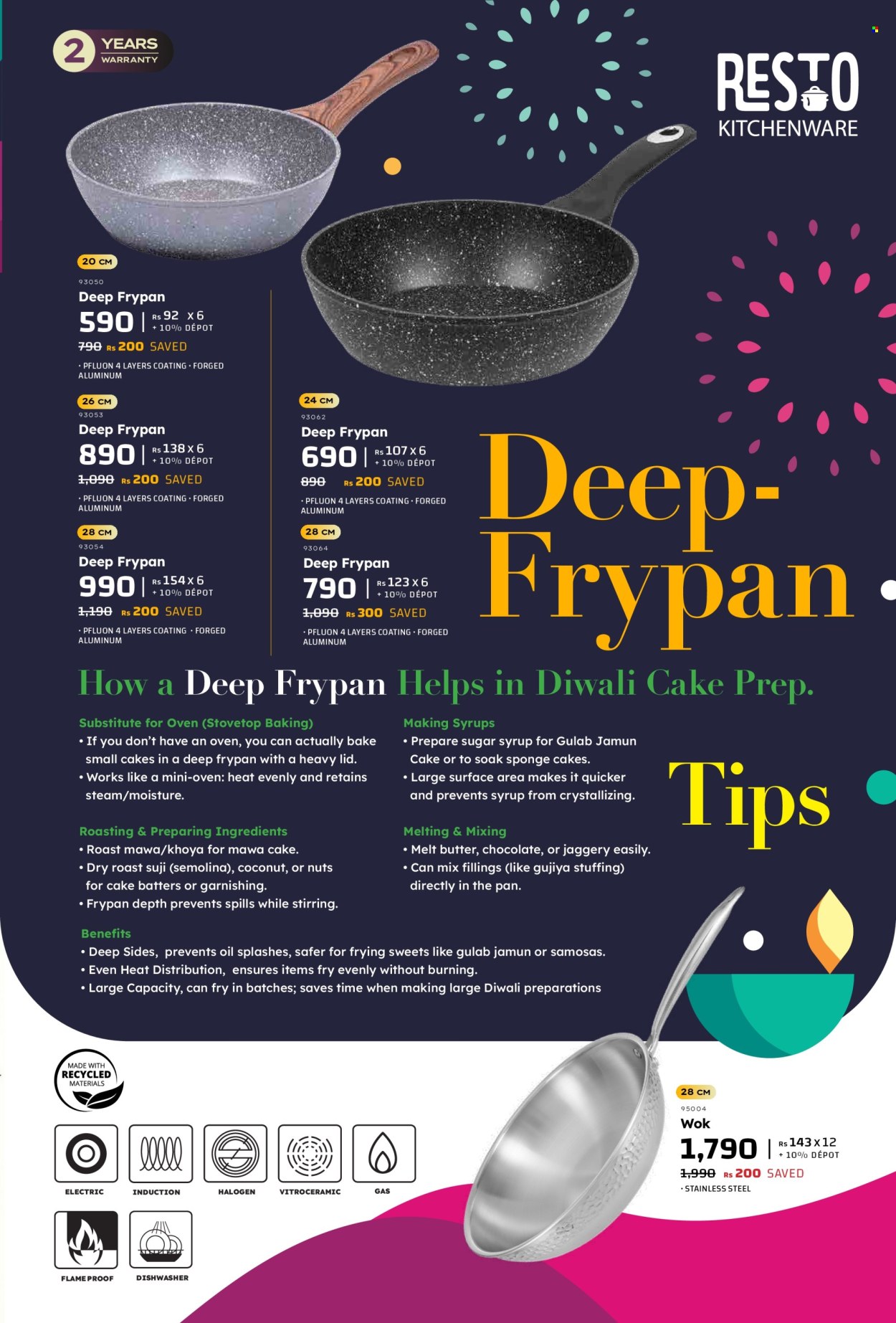 2 YEARS WARRANTY

RESTO KITCHENWARE

20 CM
93050
Deep Frypan
590 | Rs 92 x 6 + 10% DÉPOT
~~790~~ Rs 200 SAVED
• PFLUON 4 LAYERS COATING • FORGED ALUMINUM

26 CM
93053
Deep Frypan
890 | Rs 138 x 6 + 10% DÉPOT
~~1,090~~ Rs 200 SAVED
• PFLUON 4 LAYERS COATING • FORGED ALUMINUM

28 CM
93054
Deep Frypan
990 | Rs 154 x 6 + 10% DÉPOT
~~1,190~~ Rs 200 SAVED
• PFLUON 4 LAYERS COATING • FORGED ALUMINUM

24 CM
93062
Deep Frypan
690 | Rs 107 x 6 + 10% DÉPOT
~~890~~ Rs 200 SAVED
• PFLUON 4 LAYERS COATING • FORGED ALUMINUM

28 CM
93064
Deep Frypan
790 | Rs 123 x 6 + 10% DÉPOT
~~1,090~~ Rs 300 SAVED
• PFLUON 4 LAYERS COATING • FORGED ALUMINUM

Deep-Frypan

How a Deep Frypan Helps in Diwali Cake Prep.

Substitute for Oven (Stovetop Baking)
• If you don't have an oven, you can actually bake small cakes in a deep frypan with a heavy lid.
• Works like a mini-oven: heat evenly and retains steam/moisture.

Roasting & Preparing Ingredients
• Roast mawa/khoya for mawa cake.
• Dry roast suji (semolina), coconut, or nuts for cake batters or garnishing.
• Frypan depth prevents spills while stirring.

Making Syrups
• Prepare sugar syrup for Gulab Jamun Cake or to soak sponge cakes.
• Large surface area makes it quicker and prevents syrup from crystallizing.

Melting & Mixing
• Melt butter, chocolate, or jaggery easily.
• Can mix fillings (like gujiya stuffing) directly in the pan.

Tips

Benefits
• Deep Sides, prevents oil splashes, safer for frying sweets like gulab jamun or samosas.
• Even Heat Distribution, ensures items fry evenly without burning.
• Large Capacity, can fry in batches; saves time when making large Diwali preparations

MADE WITH RECYCLED MATERIALS

ELECTRIC INDUCTION HALOGEN VITROCERAMIC GAS
FLAME PROOF DISHWASHER

28 CM
95004
Wok
1,790 | Rs 143 x 12 + 10% DÉPOT
~~1,990~~ Rs 200 SAVED
• STAINLESS STEEL